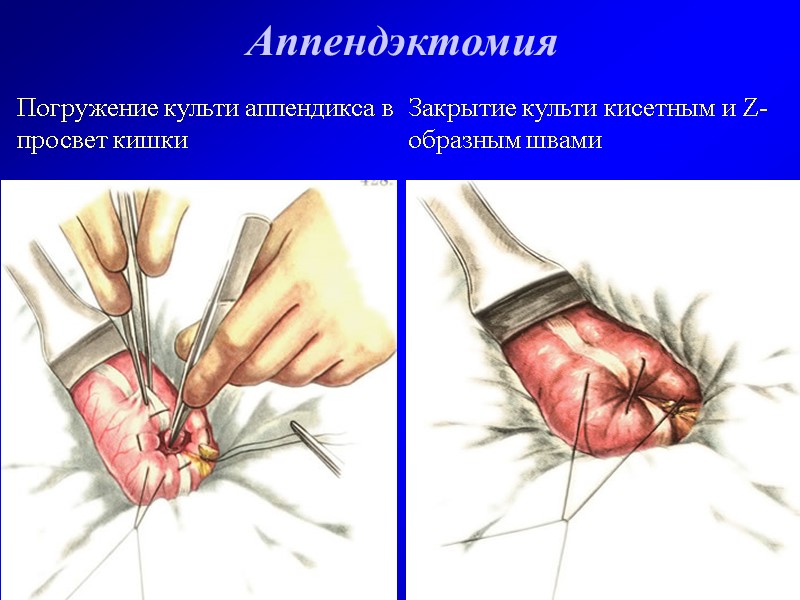 Аппендэктомия

Погружение культи аппендикса в просвет кишки

Закрытие культи кисетным и Z-образным швами

428.